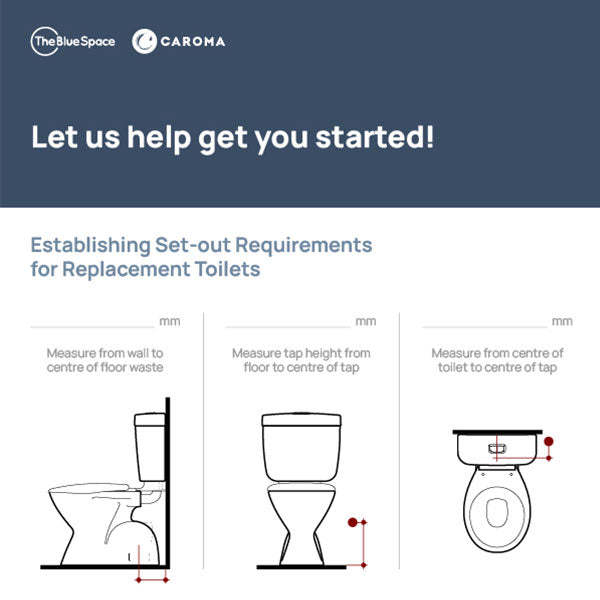 TheBlueSpace CAROMA

Let us help get you started!

Establishing Set-out Requirements for Replacement Toilets

mm

Measure from wall to centre of floor waste

mm

Measure tap height from floor to centre of tap

mm

Measure from centre of toilet to centre of tap