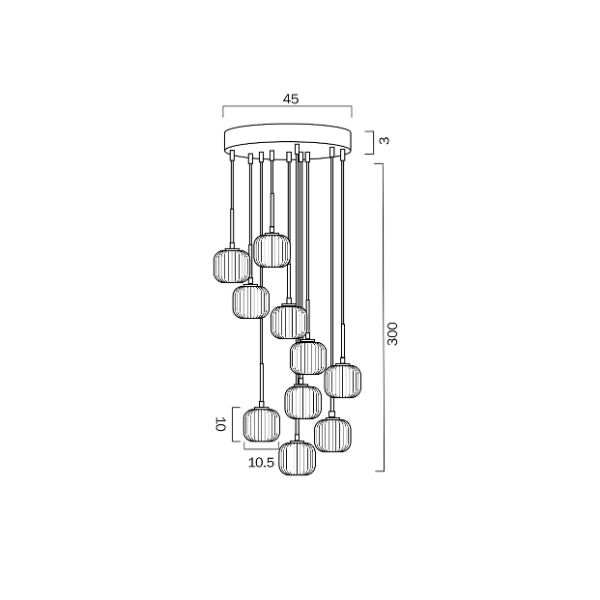 45
3
300
10
10.5