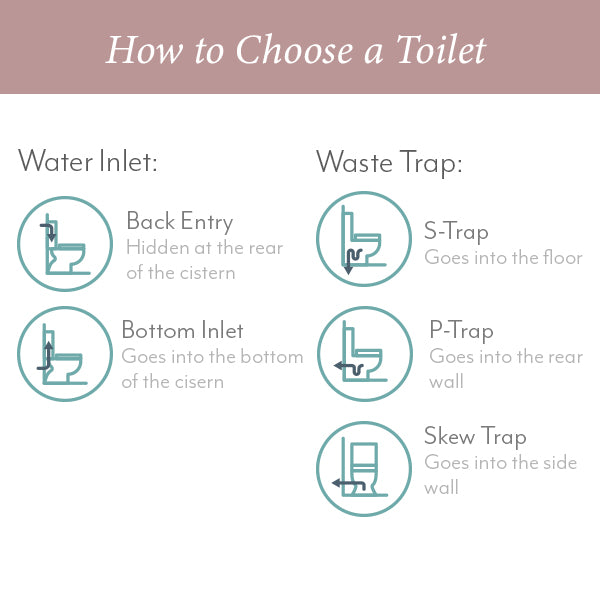 How to Choose a Toilet

Water Inlet:

Back Entry
Hidden at the rear of the cistern

Bottom Inlet
Goes into the bottom of the cisern

Waste Trap:

S-Trap
Goes into the floor

P-Trap
Goes into the rear wall

Skew Trap
Goes into the side wall