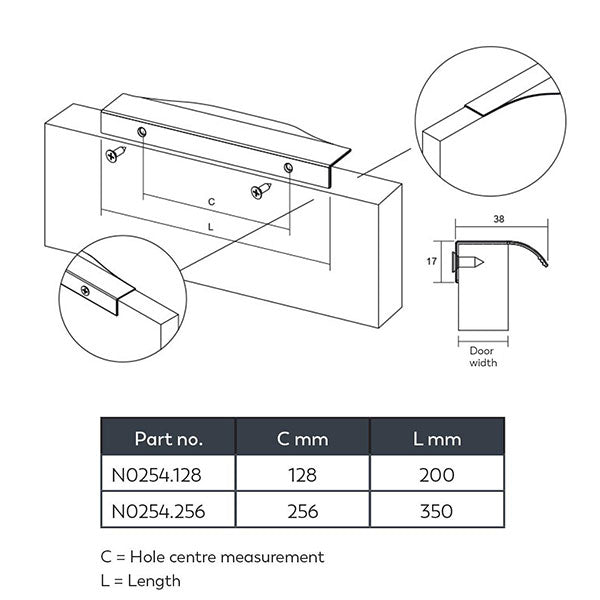 C

L

38

17

Door width

| Part no. | C mm | L mm |
|---|---|---|
| N0254.128 | 128 | 200 |
| N0254.256 | 256 | 350 |

C = Hole centre measurement
L = Length