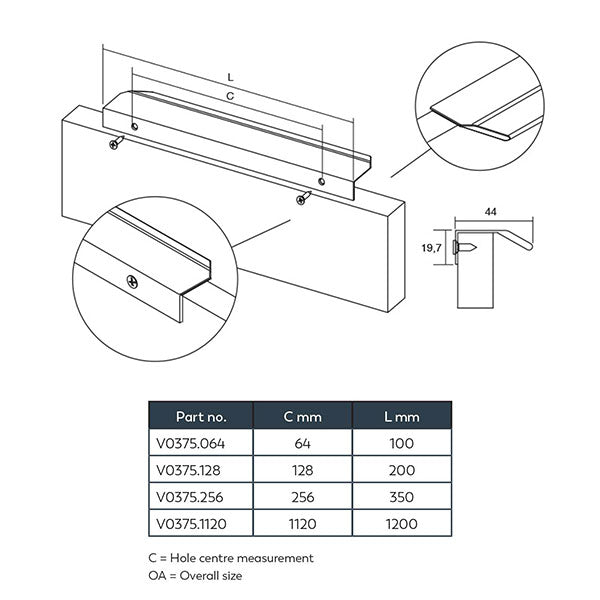 L

C

44

19,7

| Part no. | C mm | L mm |
|---|---|---|
| V0375.064 | 64 | 100 |
| V0375.128 | 128 | 200 |
| V0375.256 | 256 | 350 |
| V0375.1120 | 1120 | 1200 |

C = Hole centre measurement
OA = Overall size