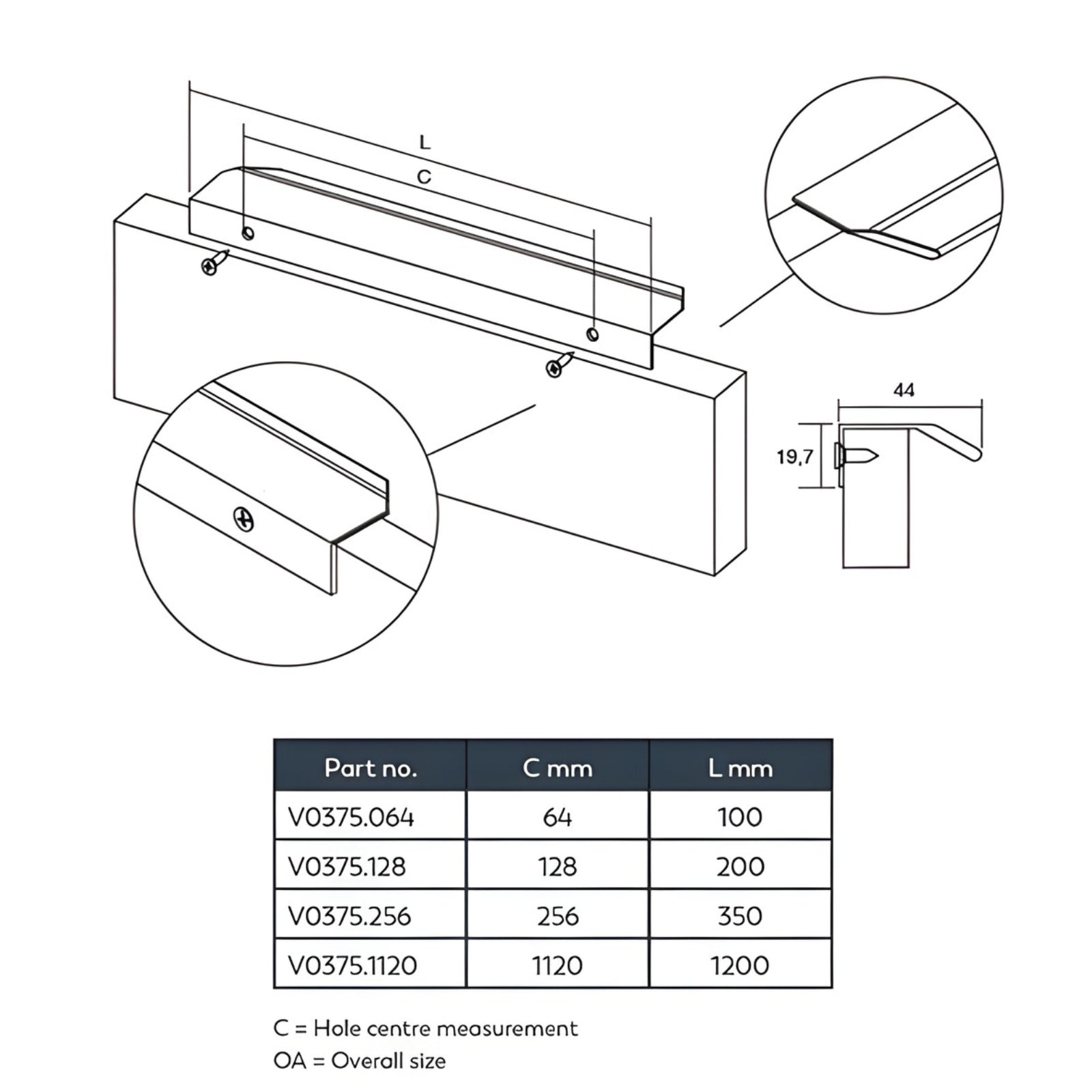 L

C

44

19,7

| Part no. | C mm | L mm |
|---|---|---|
| V0375.064 | 64 | 100 |
| V0375.128 | 128 | 200 |
| V0375.256 | 256 | 350 |
| V0375.1120 | 1120 | 1200 |

C = Hole centre measurement
OA = Overall size