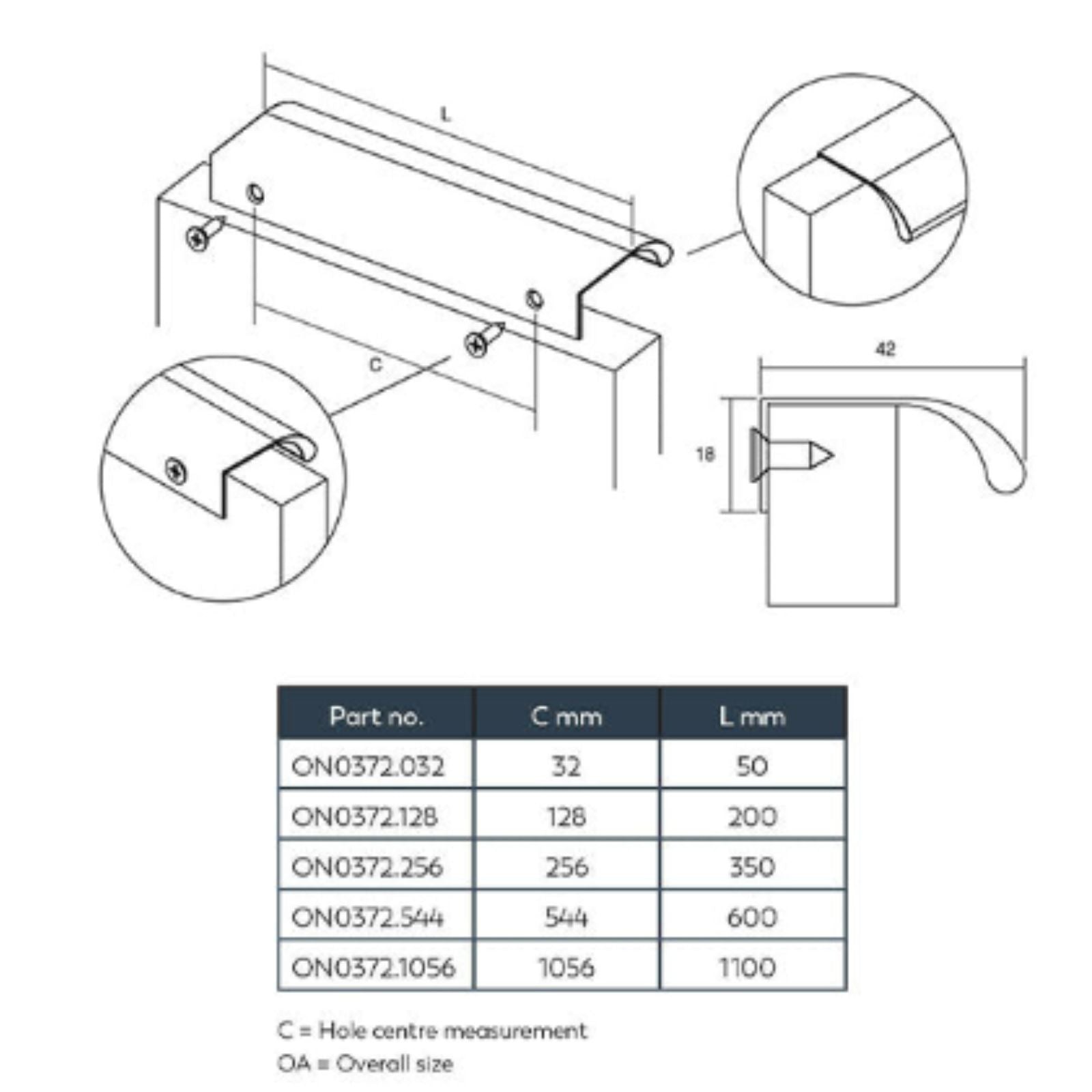 L

C

42

18

| Part no. | C mm | L mm |
|---|---|---|
| ON0372.032 | 32 | 50 |
| ON0372.128 | 128 | 200 |
| ON0372.256 | 256 | 350 |
| ON0372.544 | 544 | 600 |
| ON0372.1056 | 1056 | 1100 |

C = Hole centre measurement
OA = Overall size