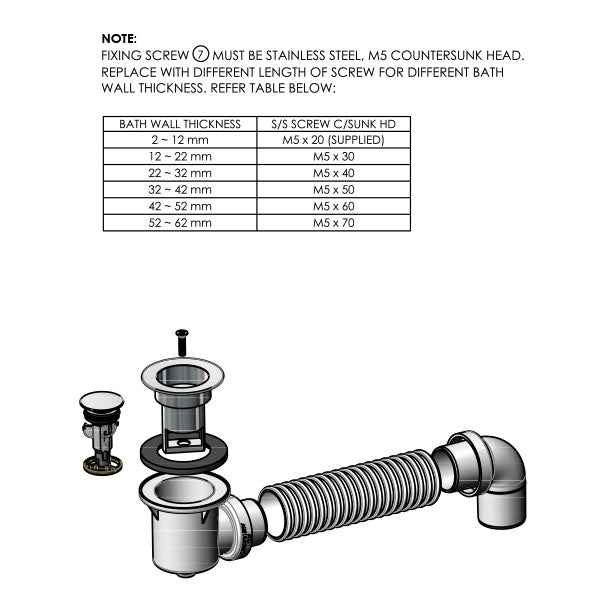 NOTE:
FIXING SCREW ⑦ MUST BE STAINLESS STEEL, M5 COUNTERSUNK HEAD. REPLACE WITH DIFFERENT LENGTH OF SCREW FOR DIFFERENT BATH WALL THICKNESS. REFER TABLE BELOW:

| BATH WALL THICKNESS | S/S SCREW C/SUNK HD |
|---|---|
| 2 ~ 12 mm | M5 x 20 (SUPPLIED) |
| 12 ~ 22 mm | M5 x 30 |
| 22 ~ 32 mm | M5 x 40 |
| 32 ~ 42 mm | M5 x 50 |
| 42 ~ 52 mm | M5 x 60 |
| 52 ~ 62 mm | M5 x 70 |