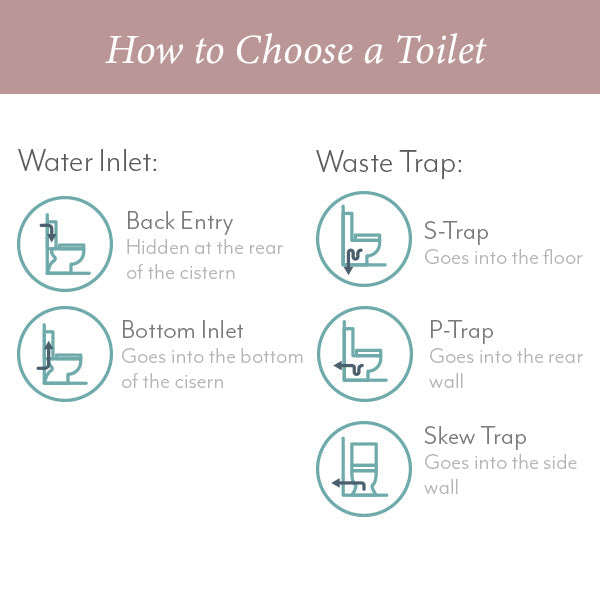 How to Choose a Toilet

Water Inlet:

Back Entry
Hidden at the rear of the cistern

Bottom Inlet
Goes into the bottom of the cisern

Waste Trap:

S-Trap
Goes into the floor

P-Trap
Goes into the rear wall

Skew Trap
Goes into the side wall