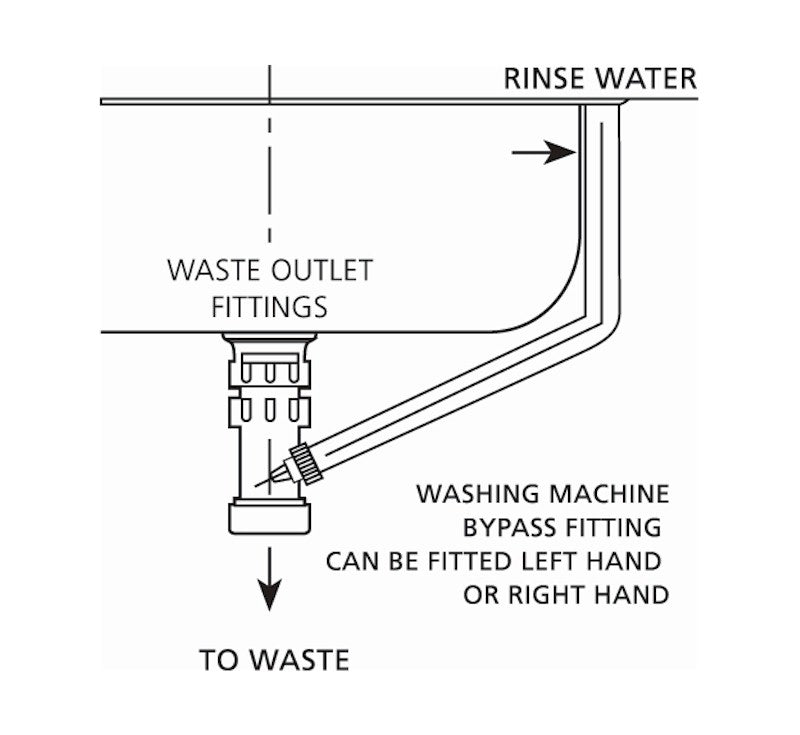 RINSE WATER

WASTE OUTLET
FITTINGS

WASHING MACHINE
BYPASS FITTING
CAN BE FITTED LEFT HAND
OR RIGHT HAND

TO WASTE