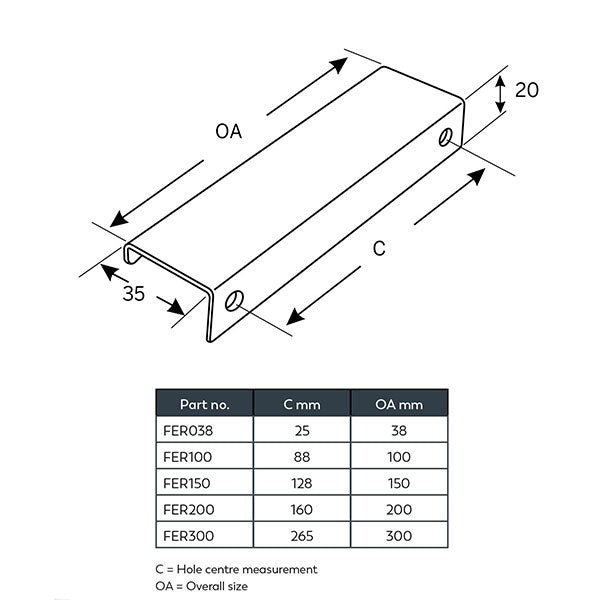 OA

20

C

35

| Part no. | C mm | OA mm |
|---|---|---|
| FER038 | 25 | 38 |
| FER100 | 88 | 100 |
| FER150 | 128 | 150 |
| FER200 | 160 | 200 |
| FER300 | 265 | 300 |

C = Hole centre measurement
OA = Overall size