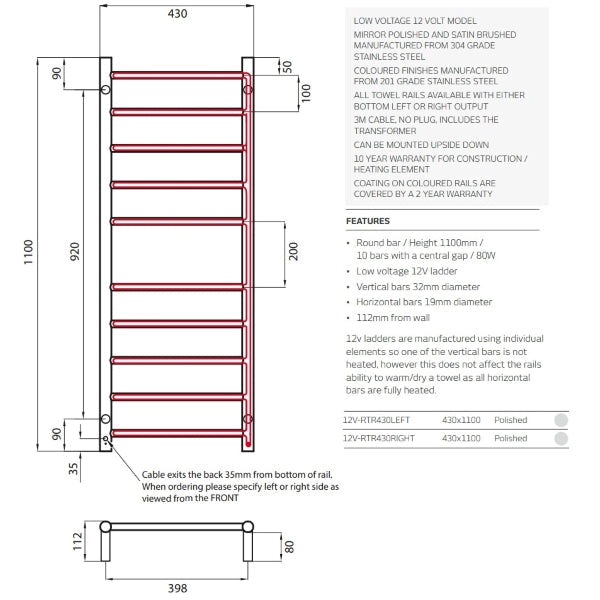 430

90

50

100

1100

920

200

90

35

Cable exits the back 35mm from bottom of rail. When ordering please specify left or right side as viewed from the FRONT

112

80

398

LOW VOLTAGE 12 VOLT MODEL

MIRROR POLISHED AND SATIN BRUSHED MANUFACTURED FROM 304 GRADE STAINLESS STEEL

COLOURED FINISHES MANUFACTURED FROM 201 GRADE STAINLESS STEEL

ALL TOWEL RAILS AVAILABLE WITH EITHER BOTTOM LEFT OR RIGHT OUTPUT

3M CABLE, NO PLUG, INCLUDES THE TRANSFORMER

CAN BE MOUNTED UPSIDE DOWN

10 YEAR WARRANTY FOR CONSTRUCTION / HEATING ELEMENT

COATING ON COLOURED RAILS ARE COVERED BY A 2 YEAR WARRANTY

FEATURES

• Round bar / Height 1100mm / 10 bars with a central gap / 80W
• Low voltage 12V ladder
• Vertical bars 32mm diameter
• Horizontal bars 19mm diameter
• 112mm from wall

12v ladders are manufactured using individual elements so one of the vertical bars is not heated, however this does not affect the rails ability to warm/dry a towel as all horizontal bars are fully heated.

| 12V-RTR430LEFT | 430x1100 | Polished |
|---|---|---|
| 12V-RTR430RIGHT | 430x1100 | Polished |